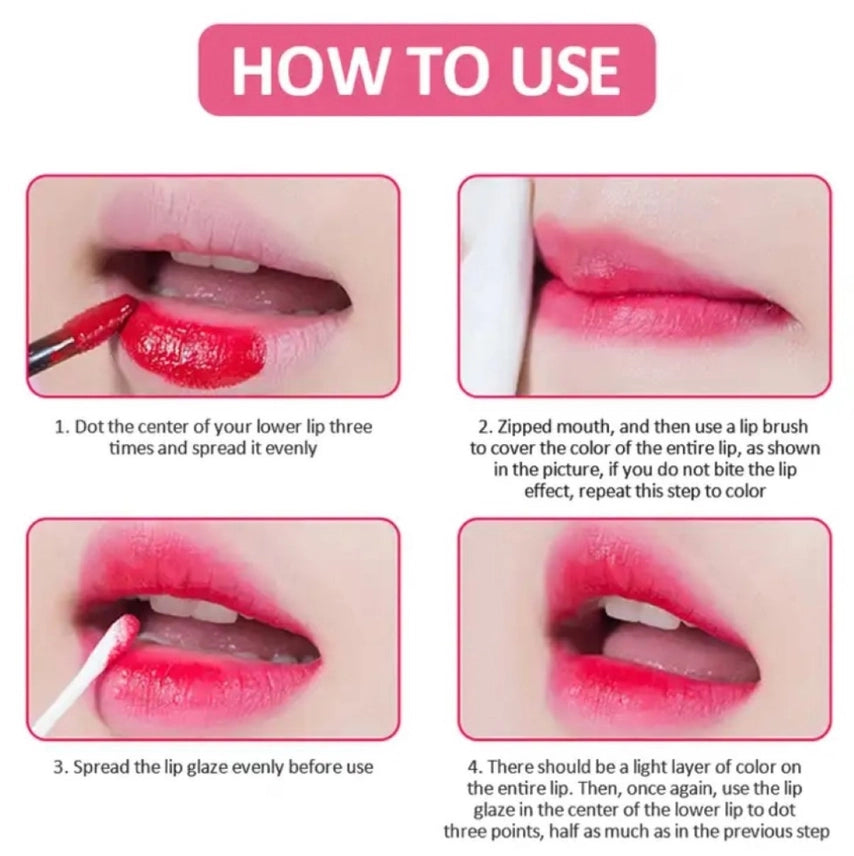 HOW TO USE

1. Dot the center of your lower lip three times and spread it evenly

2. Zipped mouth, and then use a lip brush to cover the color of the entire lip, as shown in the picture, if you do not bite the lip effect, repeat this step to color

3. Spread the lip glaze evenly before use

4. There should be a light layer of color on the entire lip. Then, once again, use the lip glaze in the center of the lower lip to dot three points, half as much as in the previous step